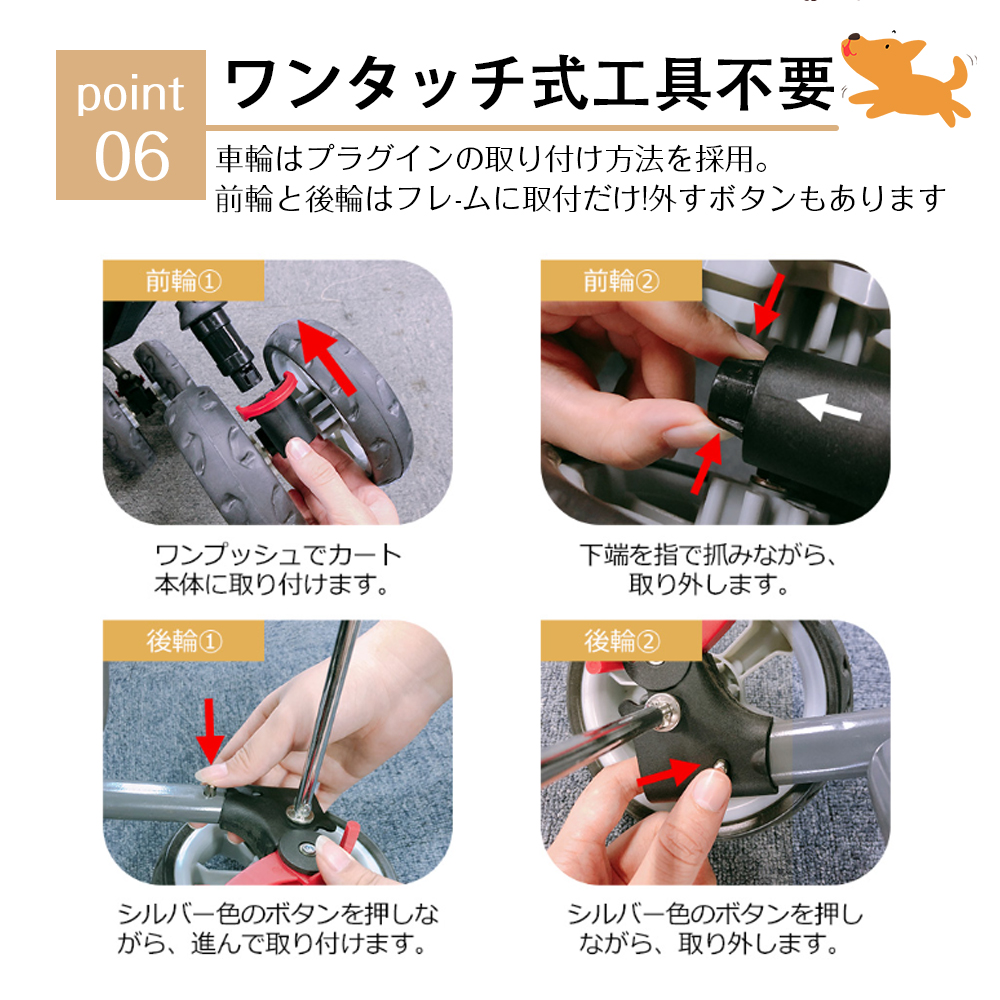 point 06

ワンタッチ式工具不要

車輪はプラグインの取り付け方法を採用。
前輪と後輪はフレ-ムに取付だけ!外すボタンもあります

前輪①

ワンプッシュでカート本体に取り付けます。

前輪②

下端を指で抓みながら、取り外します。

後輪①

シルバー色のボタンを押しながら、進んで取り付けます。

後輪②

シルバー色のボタンを押しながら、取り外します。