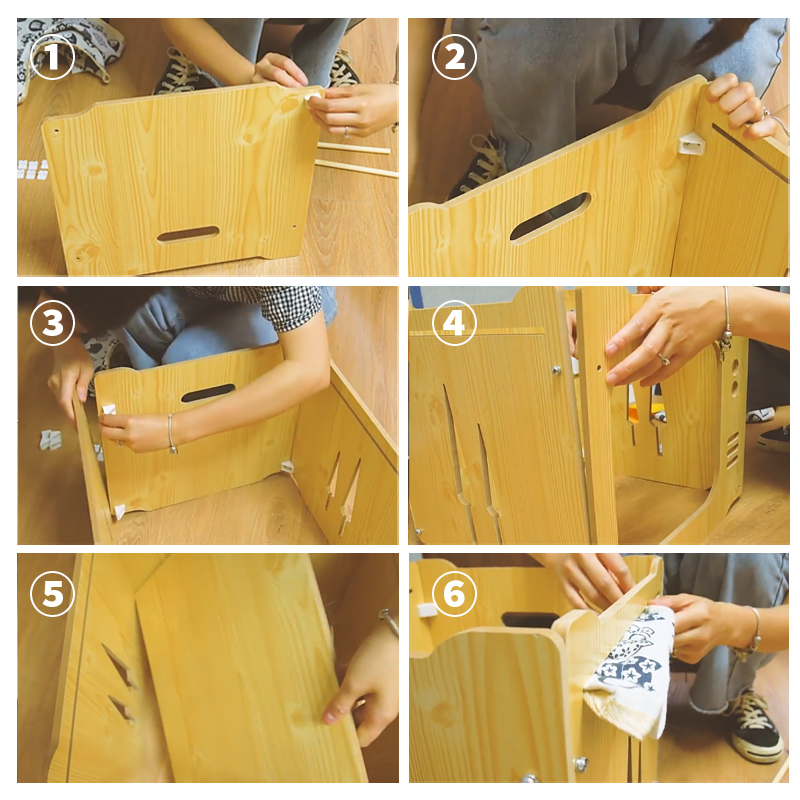 1
2
3
4
5
6