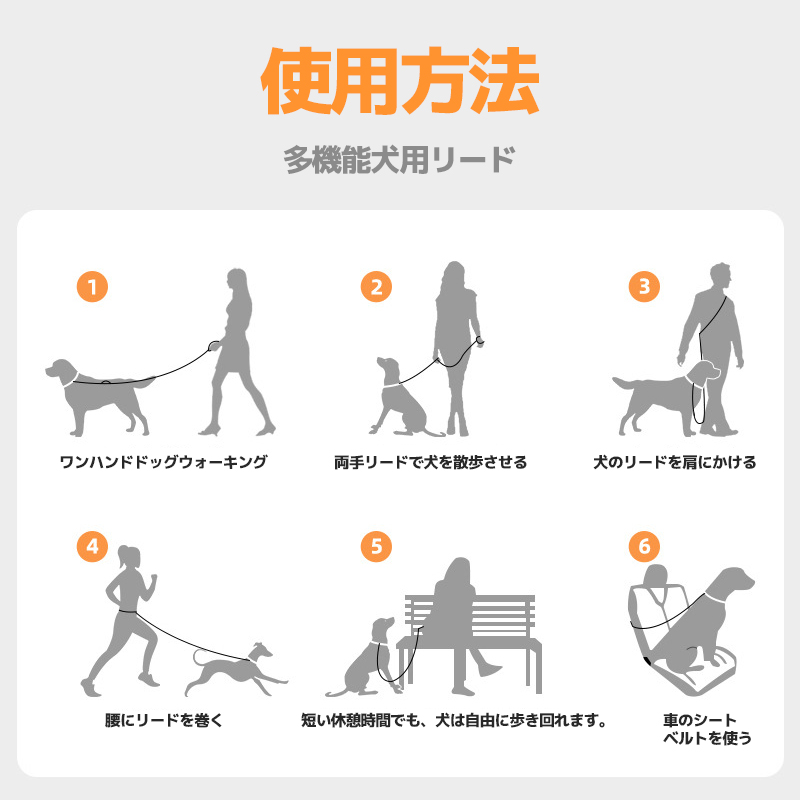 使用方法

多機能犬用リード

1
ワンハンドドッグウォーキング

2
両手リードで犬を散歩させる

3
犬のリードを肩にかける

4
腰にリードを巻く

5
短い休憩時間でも、犬は自由に歩き回れます。

6
車のシートベルトを使う